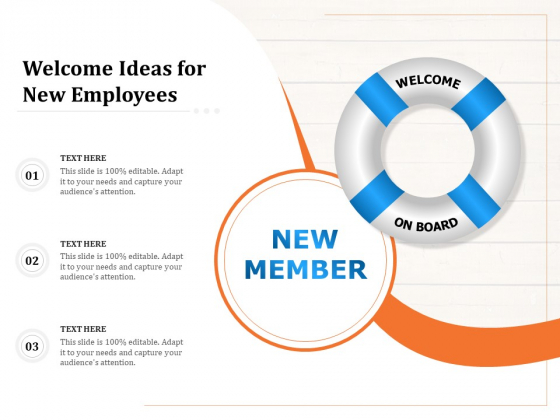 Welcome Ideas for New Employees

01
TEXT HERE
This slide is 100% editable. Adapt it to your needs and capture your audience's attention.

02
TEXT HERE
This slide is 100% editable. Adapt it to your needs and capture your audience's attention.

03
TEXT HERE
This slide is 100% editable. Adapt it to your needs and capture your audience's attention.

NEW MEMBER

WELCOME
ON BOARD