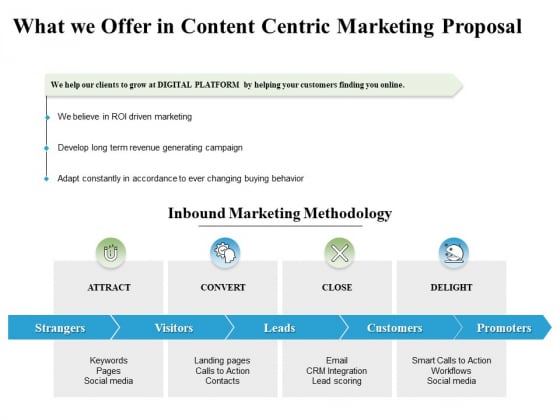 What we Offer in Content Centric Marketing Proposal

We help our clients to grow at DIGITAL PLATFORM by helping your customers finding you online.

We believe in ROI driven marketing

Develop long term revenue generating campaign

Adapt constantly in accordance to ever changing buying behavior

Inbound Marketing Methodology

ATTRACT

CONVERT

CLOSE

DELIGHT

Strangers

Visitors

Leads

Customers

Promoters

Keywords
Pages
Social media

Landing pages
Calls to Action
Contacts

Email
CRM Integration
Lead scoring

Smart Calls to Action
Workflows
Social media