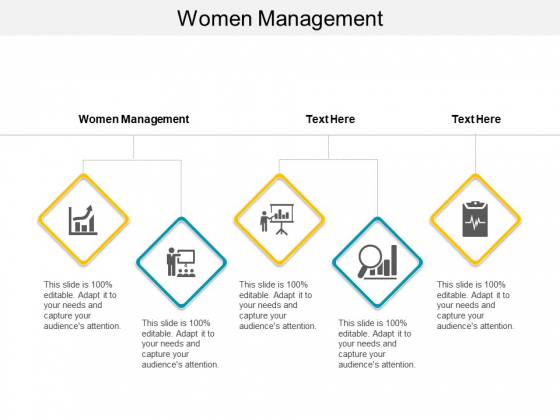 Women Management

Women Management

Text Here

Text Here

This slide is 100% editable. Adapt it to your needs and capture your audience's attention.

This slide is 100% editable. Adapt it to your needs and capture your audience's attention.

This slide is 100% editable. Adapt it to your needs and capture your audience's attention.

This slide is 100% editable. Adapt it to your needs and capture your audience's attention.

This slide is 100% editable. Adapt it to your needs and capture your audience's attention.