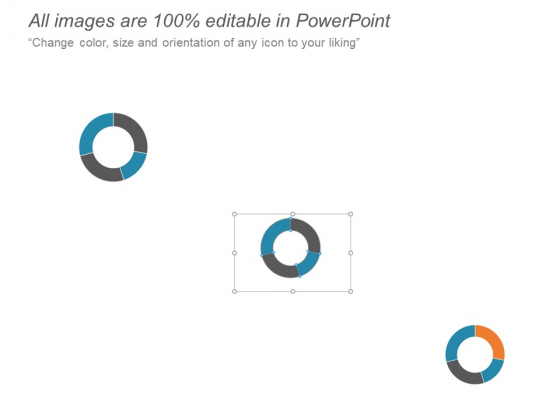 All images are 100% editable in PowerPoint

“Change color, size and orientation of any icon to your liking”