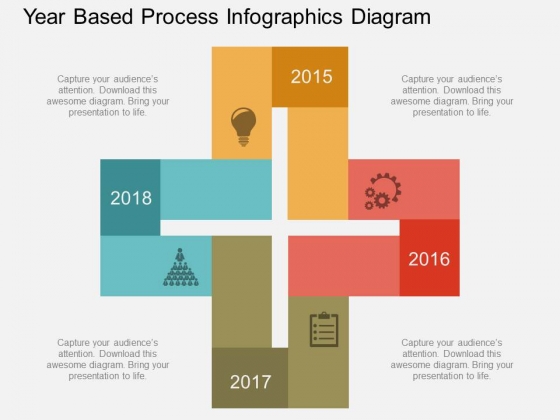 Year Based Process Infographics Diagram

Capture your audience's attention. Download this awesome diagram. Bring your presentation to life.

2015

Capture your audience's attention. Download this awesome diagram. Bring your presentation to life.

2018

2016

Capture your audience's attention. Download this awesome diagram. Bring your presentation to life.

2017

Capture your audience's attention. Download this awesome diagram. Bring your presentation to life.